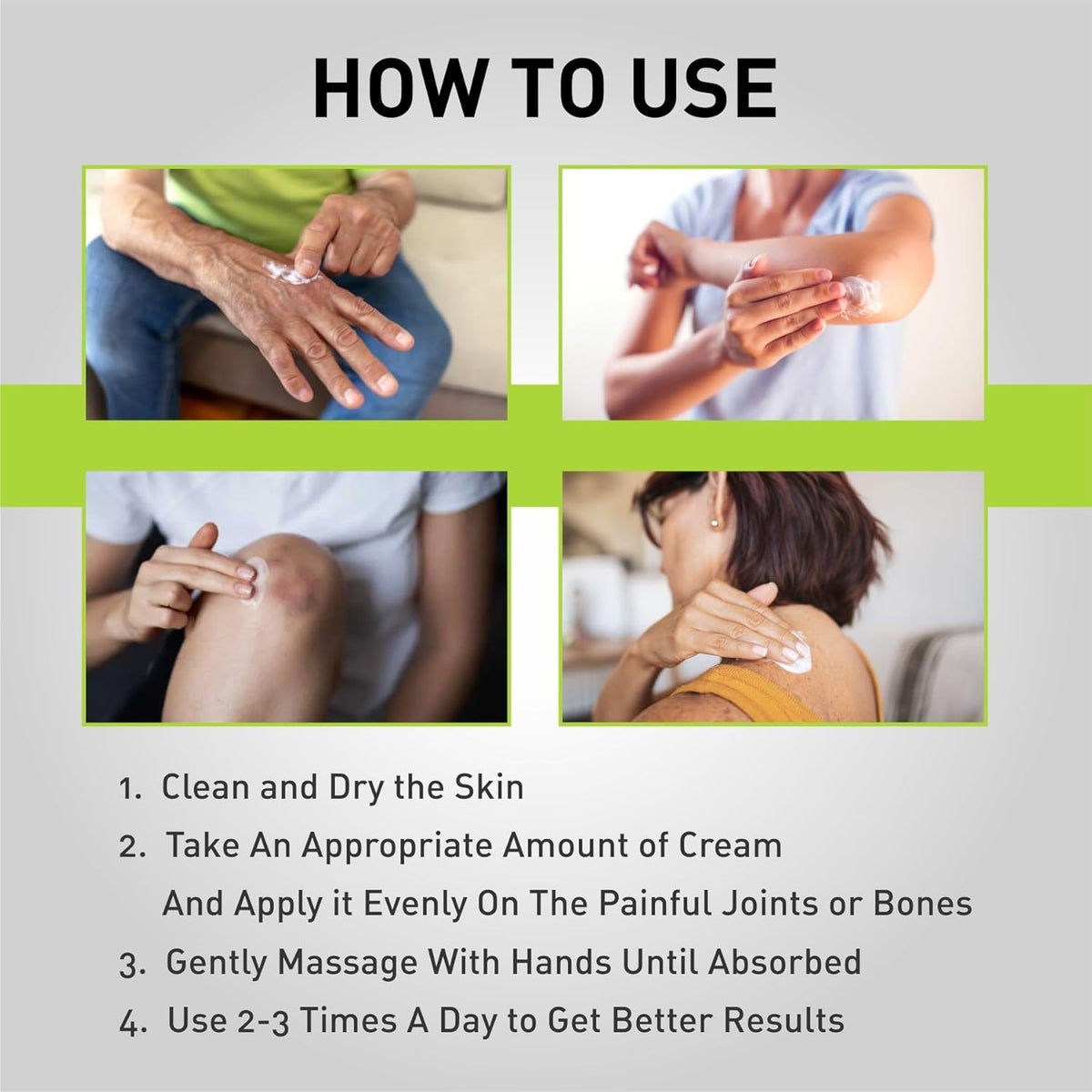 HOW TO USE

1. Clean and Dry the Skin
2. Take An Appropriate Amount of Cream And Apply it Evenly On The Painful Joints or Bones
3. Gently Massage With Hands Until Absorbed
4. Use 2-3 Times A Day to Get Better Results